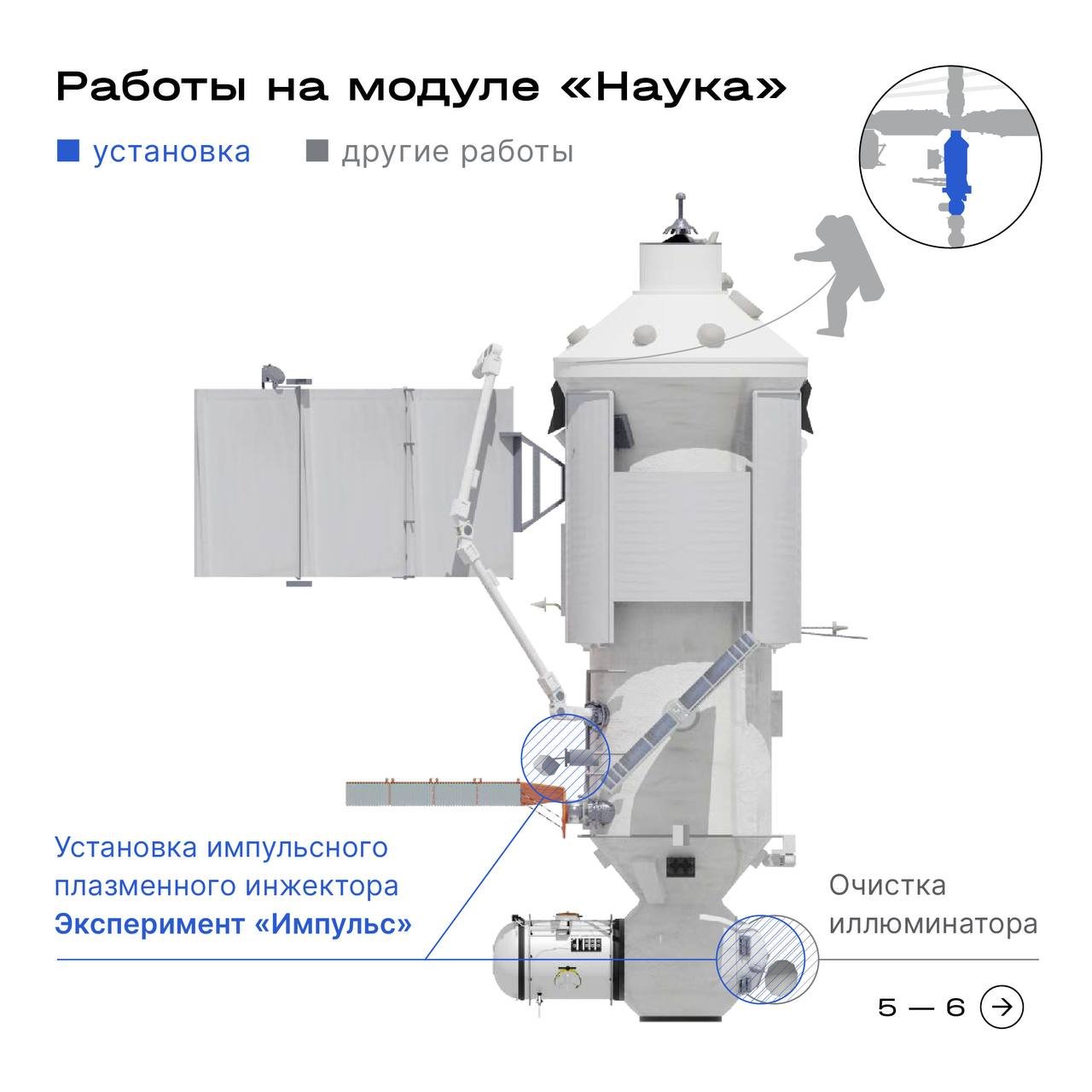 Работы на модуле «Наука»

установка

другие работы

Установка импульсного плазменного инжектора
Эксперимент «Импульс»

Очистка иллюминатора

5 — 6